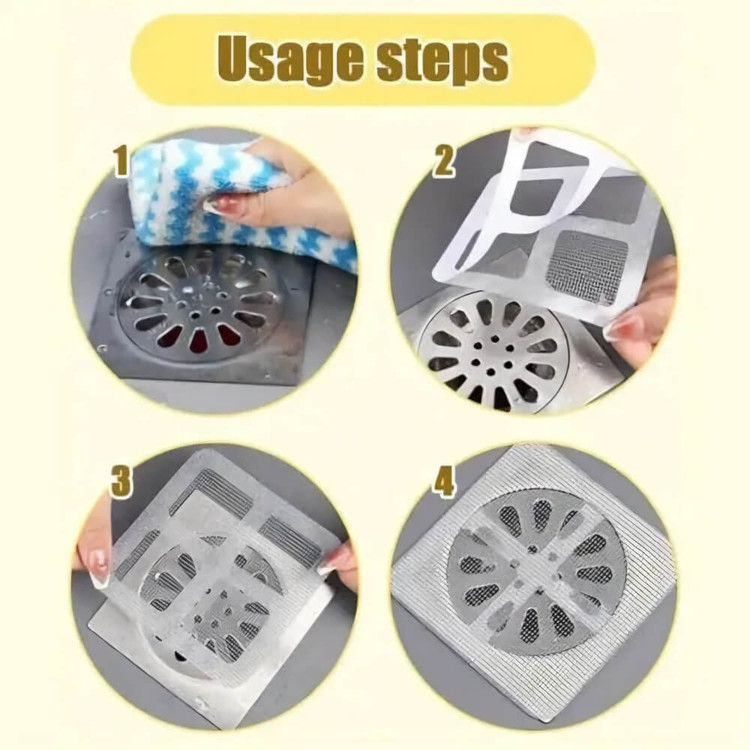 Usage steps

1

2

3

4