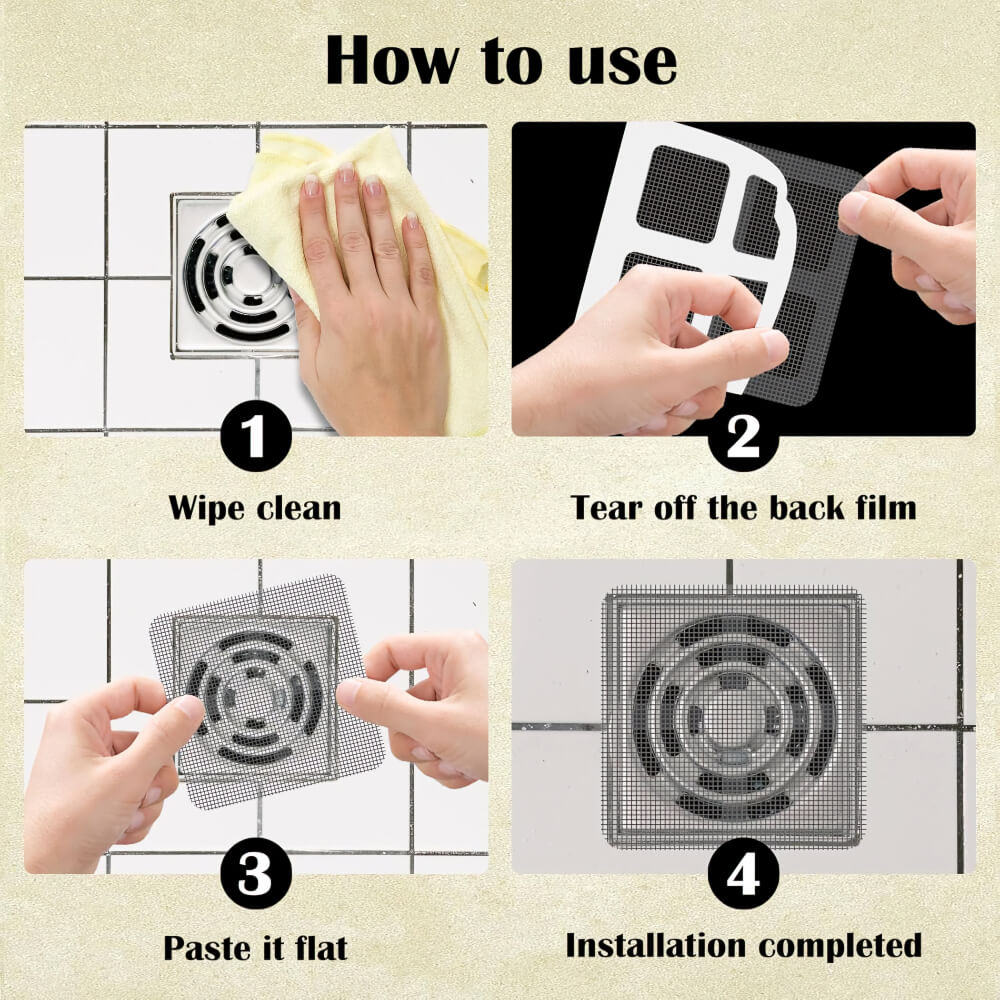 How to use

1

Wipe clean

2

Tear off the back film

3

Paste it flat

4

Installation completed